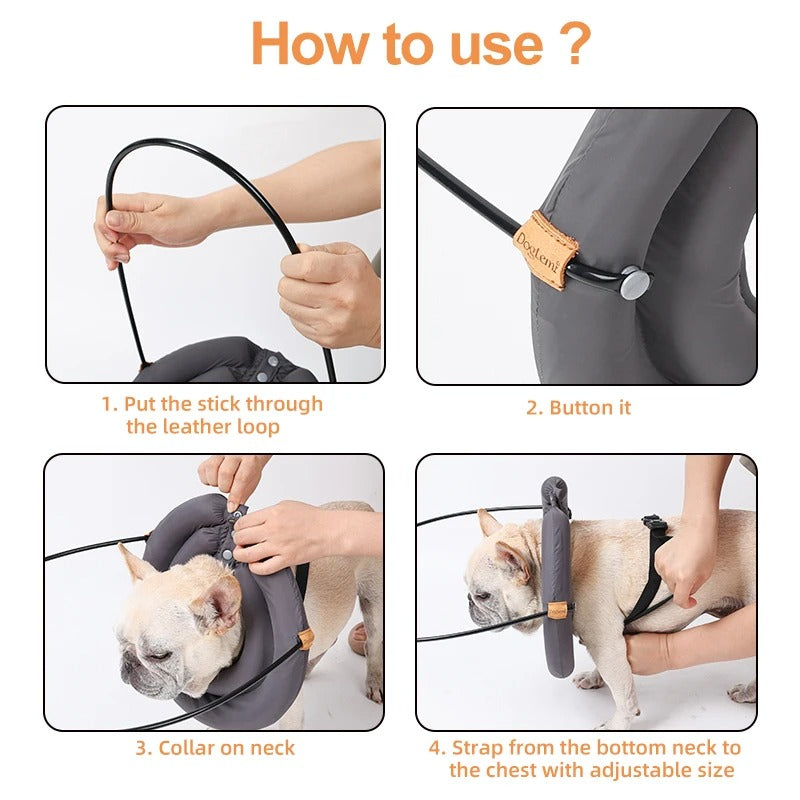 How to use ?

Doglemi

1. Put the stick through the leather loop

2. Button it

3. Collar on neck

4. Strap from the bottom neck to the chest with adjustable size