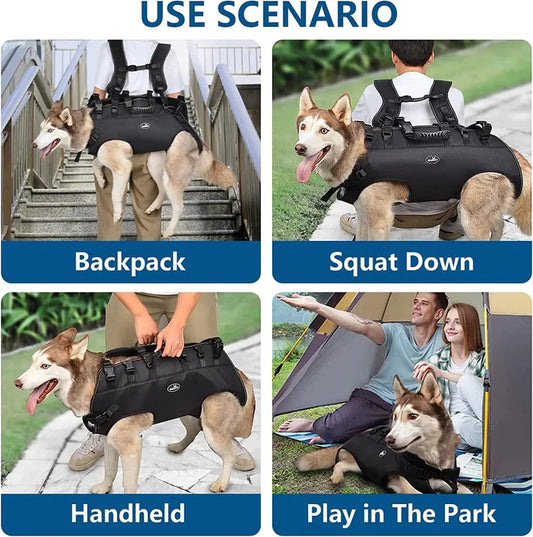 USE SCENARIO

Backpack

Squat Down

Handheld

Play in The Park